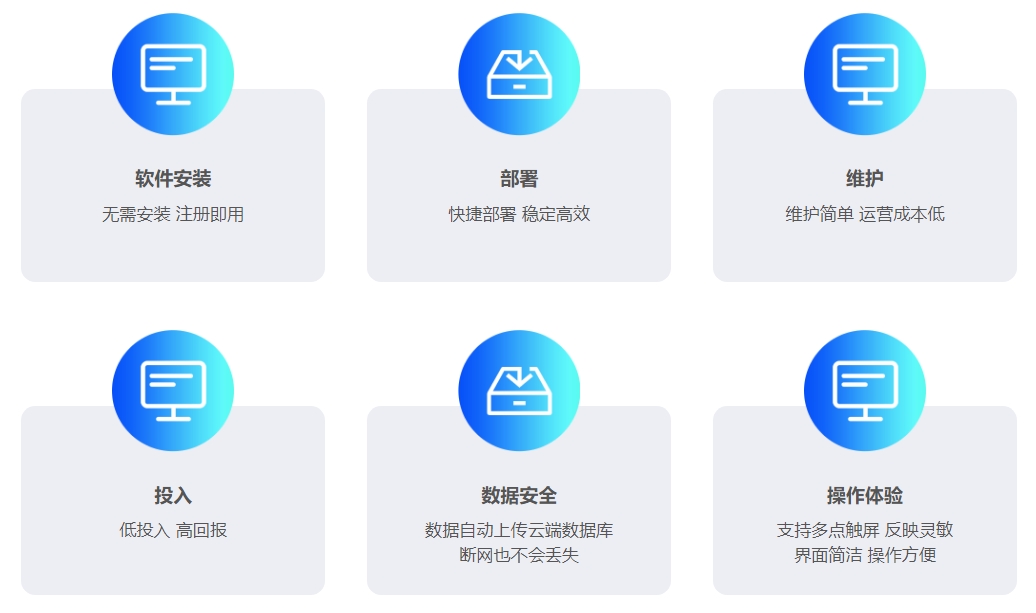 软件安装

无需安装 注册即用

部署

快捷部署 稳定高效

维护

维护简单 运营成本低

投入

低投入 高回报

数据安全

数据自动上传云端数据库
断网也不会丢失

操作体验

支持多点触屏 反映灵敏
界面简洁 操作方便